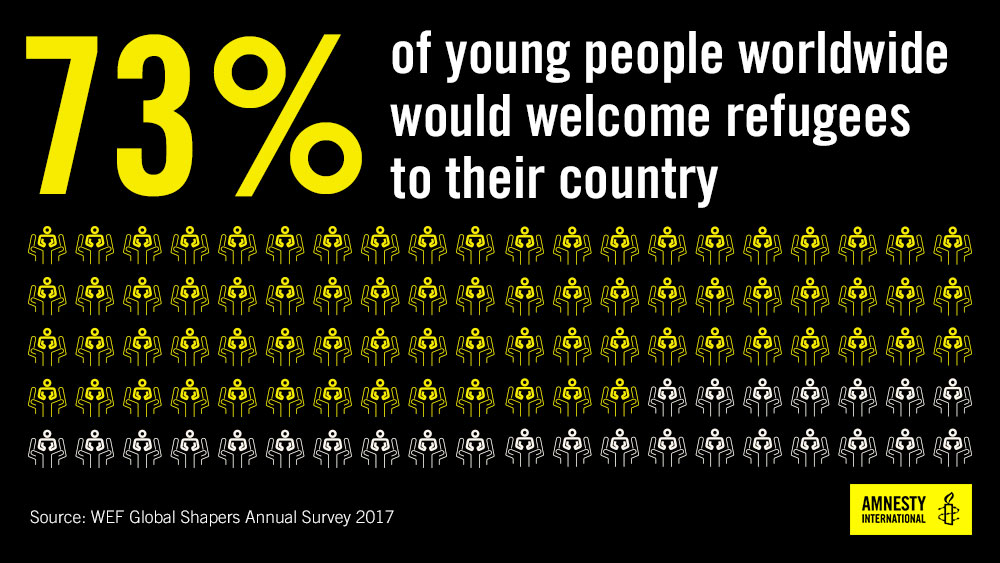 73%

of young people worldwide would welcome refugees to their country

Source: WEF Global Shapers Annual Survey 2017

AMNESTY INTERNATIONAL