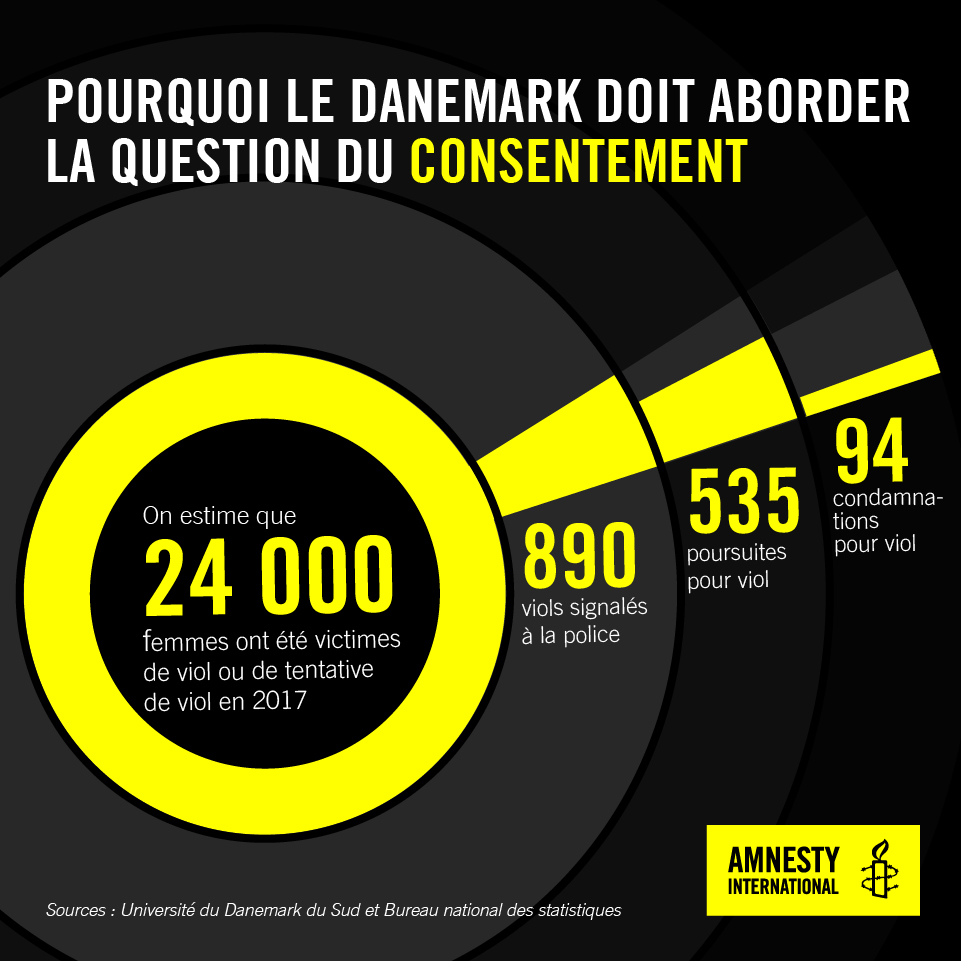 POURQUOI LE DANEMARK DOIT ABORDER LA QUESTION DU CONSENTEMENT

On estime que
24 000
femmes ont été victimes de viol ou de tentative de viol en 2017

890
viols signalés à la police

535
poursuites pour viol

94
condamnations pour viol

AMNESTY INTERNATIONAL

Sources : Université du Danemark du Sud et Bureau national des statistiques