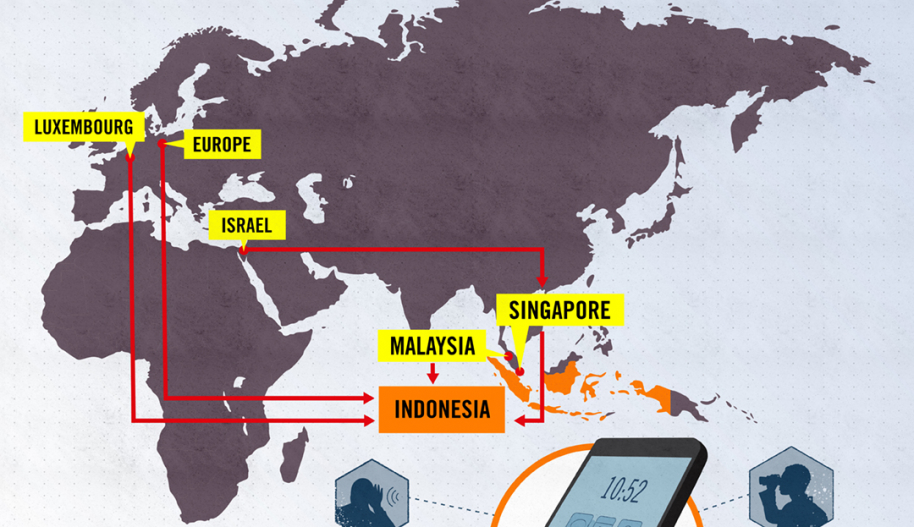 LUXEMBOURG
EUROPE
ISRAEL
SINGAPORE
MALAYSIA
INDONESIA
10:52